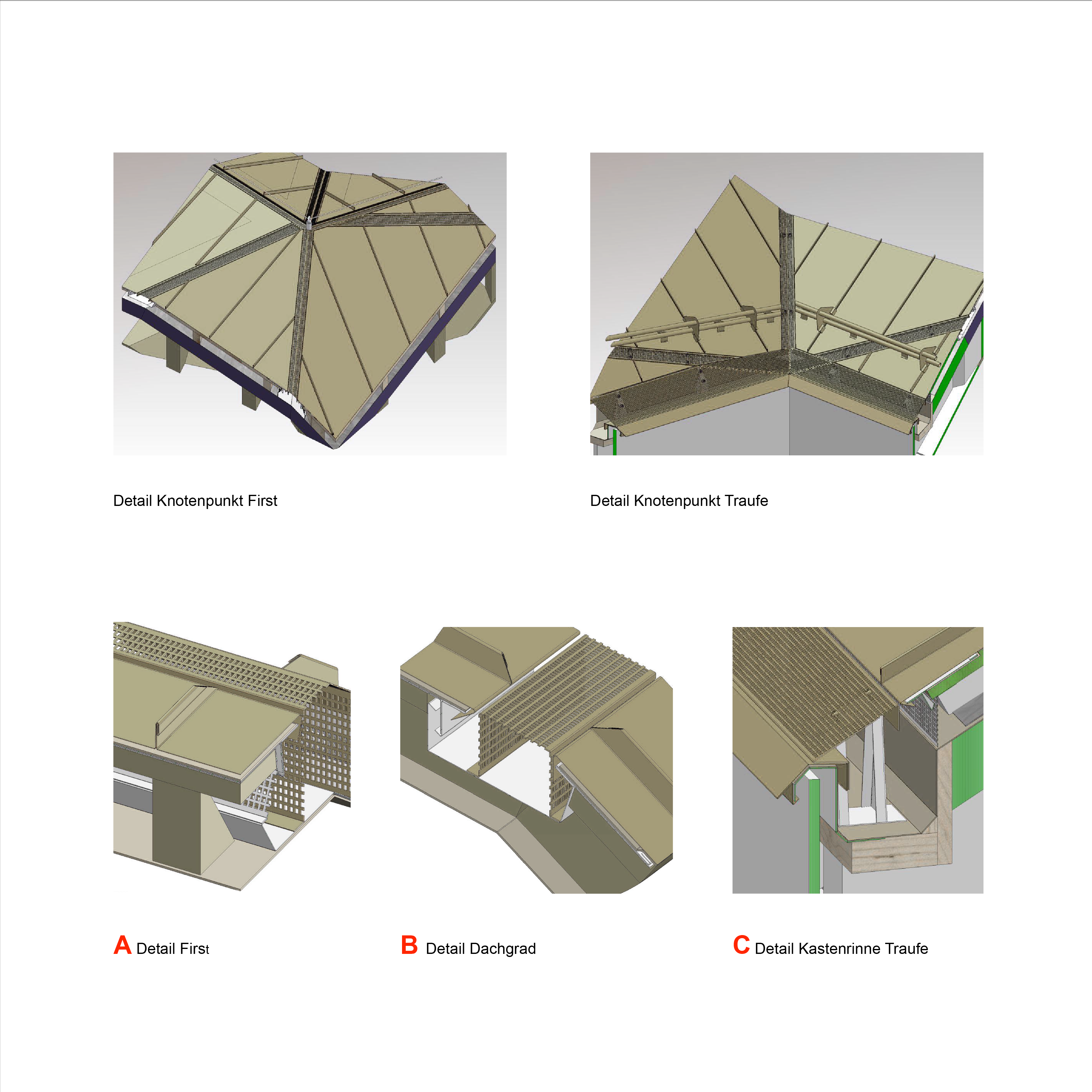 Detail Knotenpunkt First

Detail Knotenpunkt Traufe

A Detail First

B Detail Dachgrad

C Detail Kastenrinne Traufe